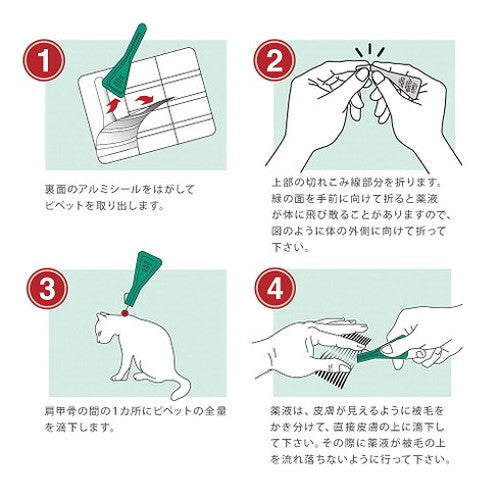 1

裏面のアルミシールをはがしてピペットを取り出します。

2

上部の切れこみ線部分を折ります。緑の面を手前に向けて折ると薬液が体に飛び散ることがありますので、図のように体の外側に向けて折って下さい。

3

肩甲骨の間の1カ所にピペットの全量を滴下します。

4

薬液は、皮膚が見えるように被毛をかき分けて、直接皮膚の上に滴下して下さい。その際に薬液が被毛の上を流れ落ちないように行って下さい。