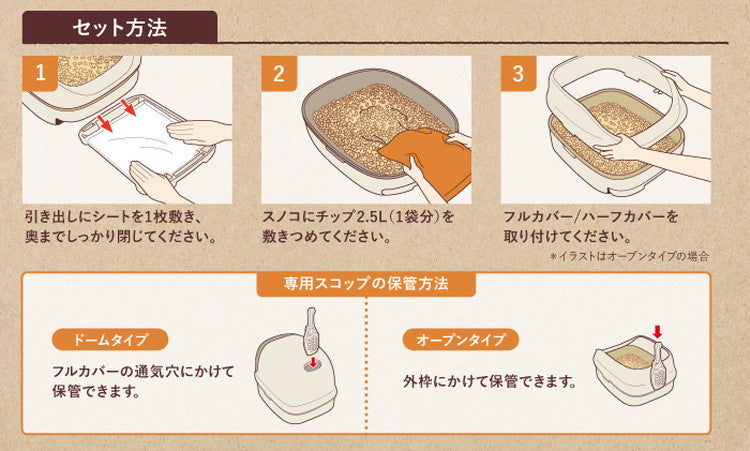 セット方法

1

引き出しにシートを1枚敷き、奥までしっかり閉じてください。

2

スノコにチップ2.5L（1袋分）を敷きつめてください。

3

フルカバー/ハーフカバーを取り付けてください。

＊イラストはオープンタイプの場合

専用スコップの保管方法

ドームタイプ

フルカバーの通気穴にかけて保管できます。

オープンタイプ

外枠にかけて保管できます。