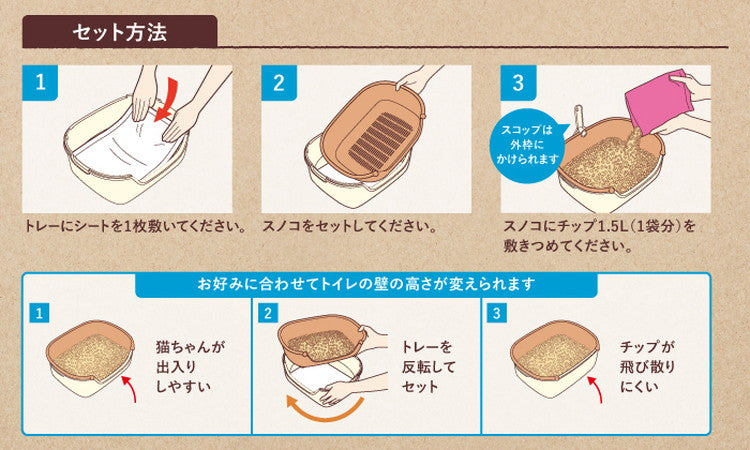 セット方法

1
トレーにシートを1枚敷いてください。

2
スノコをセットしてください。

3
スコップは外枠にかけられます
スノコにチップ1.5L（1袋分）を敷きつめてください。

お好みに合わせてトイレの壁の高さが変えられます

1
猫ちゃんが出入りしやすい

2
トレーを反転してセット

3
チップが飛び散りにくい