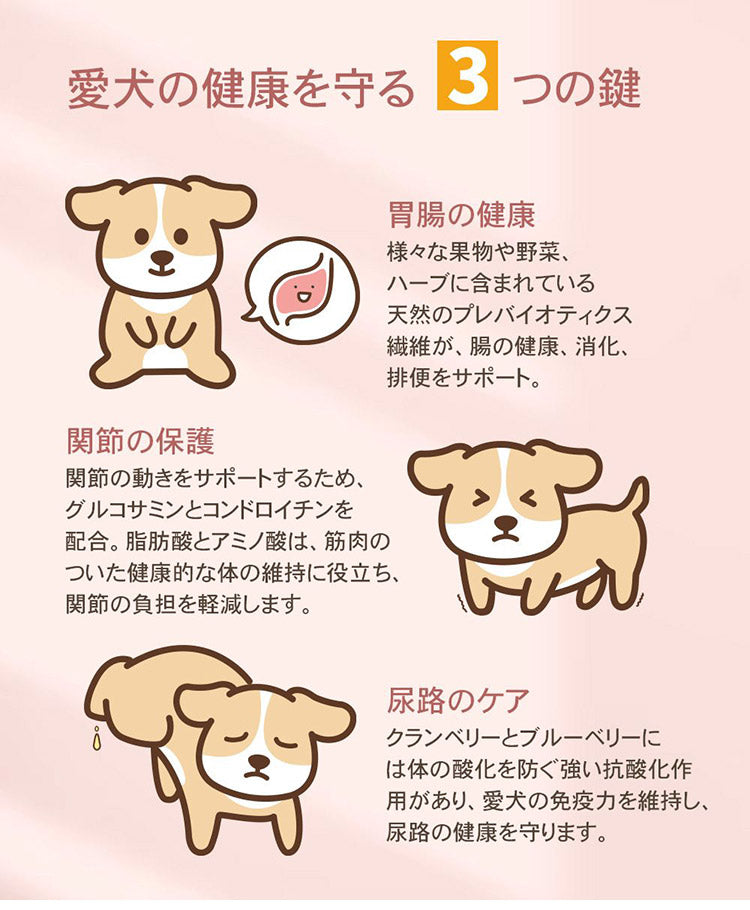 愛犬の健康を守る 3 つの鍵

胃腸の健康
様々な果物や野菜、ハーブに含まれている天然のプレバイオティクス繊維が、腸の健康、消化、排便をサポート。

関節の保護
関節の動きをサポートするため、グルコサミンとコンドロイチンを配合。脂肪酸とアミノ酸は、筋肉のついた健康的な体の維持に役立ち、関節の負担を軽減します。

尿路のケア
クランベリーとブルーベリーには体の酸化を防ぐ強い抗酸化作用があり、愛犬の免疫力を維持し、尿路の健康を守ります。