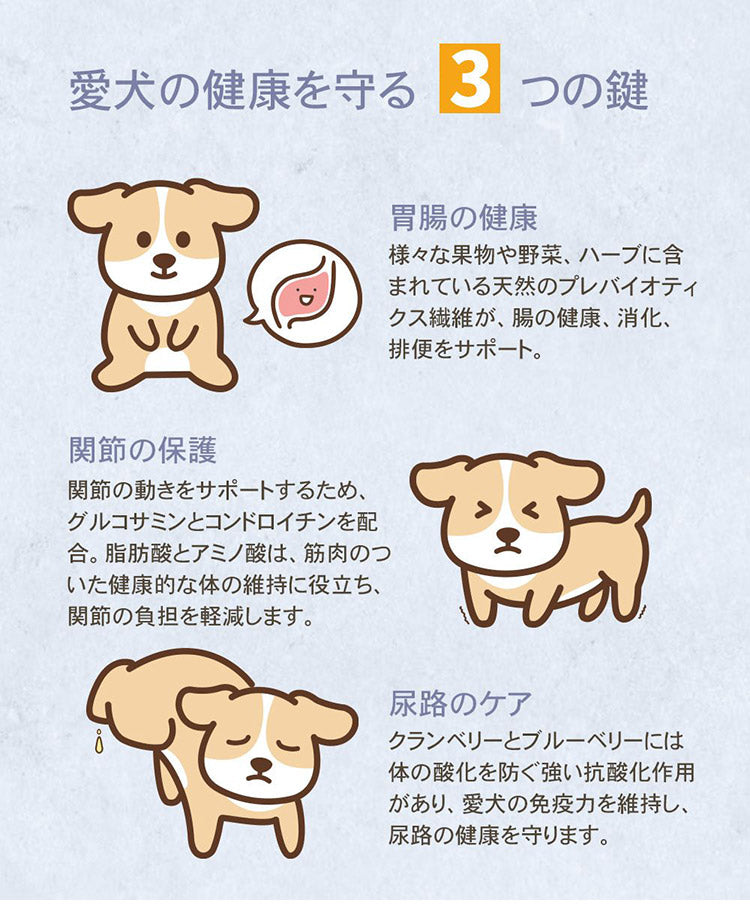 愛犬の健康を守る 3 つの鍵

胃腸の健康
様々な果物や野菜、ハーブに含まれている天然のプレバイオティクス繊維が、腸の健康、消化、排便をサポート。

関節の保護
関節の動きをサポートするため、グルコサミンとコンドロイチンを配合。脂肪酸とアミノ酸は、筋肉のついた健康的な体の維持に役立ち、関節の負担を軽減します。

尿路のケア
クランベリーとブルーベリーには体の酸化を防ぐ強い抗酸化作用があり、愛犬の免疫力を維持し、尿路の健康を守ります。