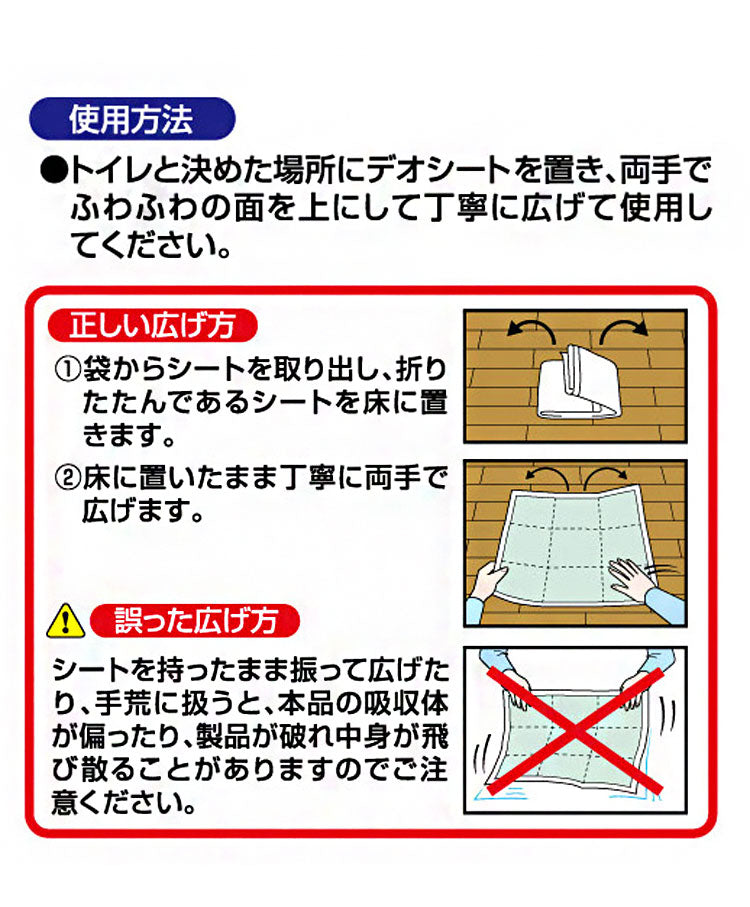 使用方法

●トイレと決めた場所にデオシートを置き、両手でふわふわの面を上にして丁寧に広げて使用してください。

正しい広げ方

①袋からシートを取り出し、折りたたんであるシートを床に置きます。

②床に置いたまま丁寧に両手で広げます。

誤った広げ方

シートを持ったまま振って広げたり、手荒に扱うと、本品の吸収体が偏ったり、製品が破れ中身が飛び散ることがありますのでご注意ください。