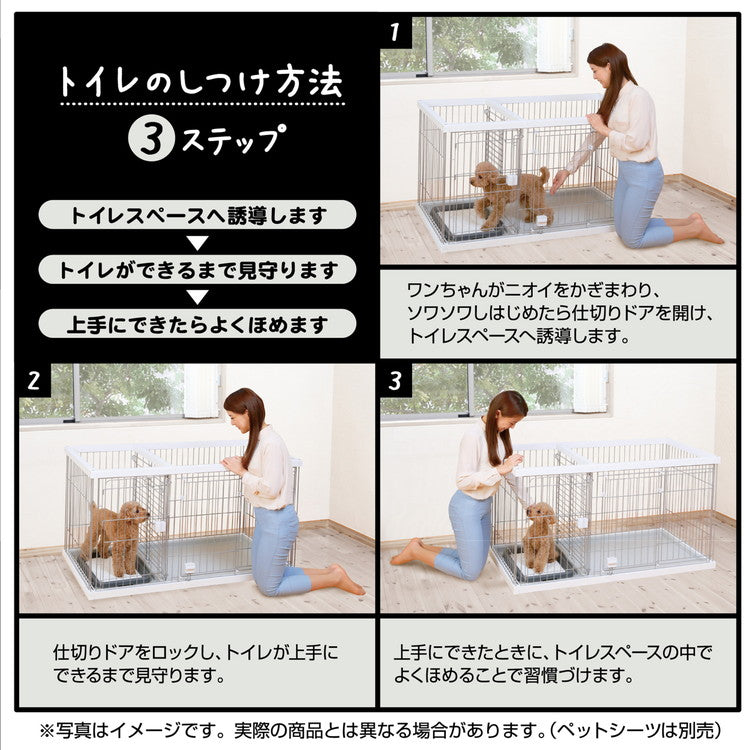 トイレのしつけ方法

3ステップ

トイレスペースへ誘導します

▼

トイレができるまで見守ります

▼

上手にできたらよくほめます

1

ワンちゃんがニオイをかぎまわり、ソワソワしはじめたら仕切りドアを開け、トイレスペースへ誘導します。

2

仕切りドアをロックし、トイレが上手にできるまで見守ります。

3

上手にできたときに、トイレスペースの中でよくほめることで習慣づけます。

※写真はイメージです。実際の商品とは異なる場合があります。(ペットシーツは別売)